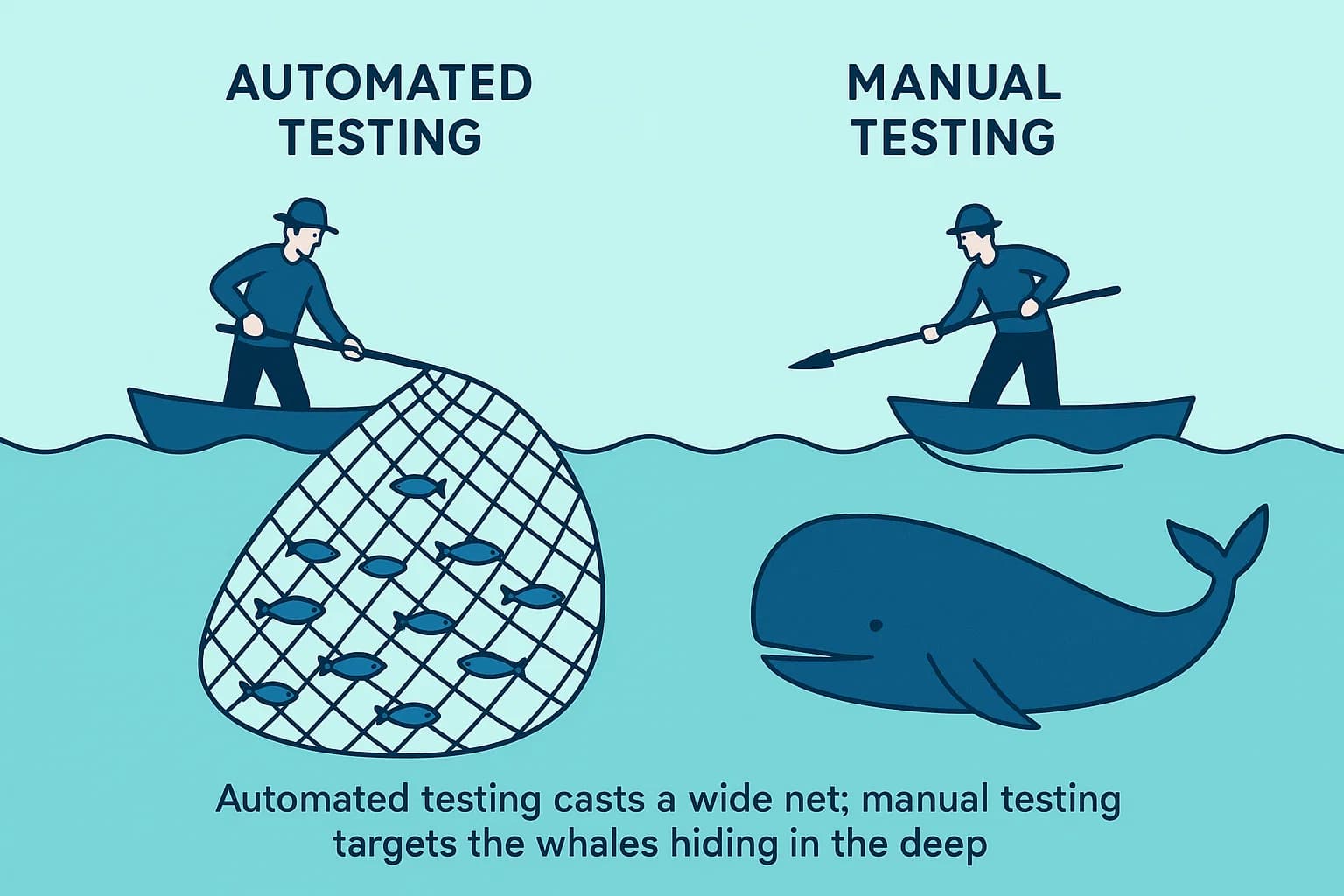 AUTOMATED TESTING

MANUAL TESTING

Automated testing casts a wide net; manual testing targets the whales hiding in the deep